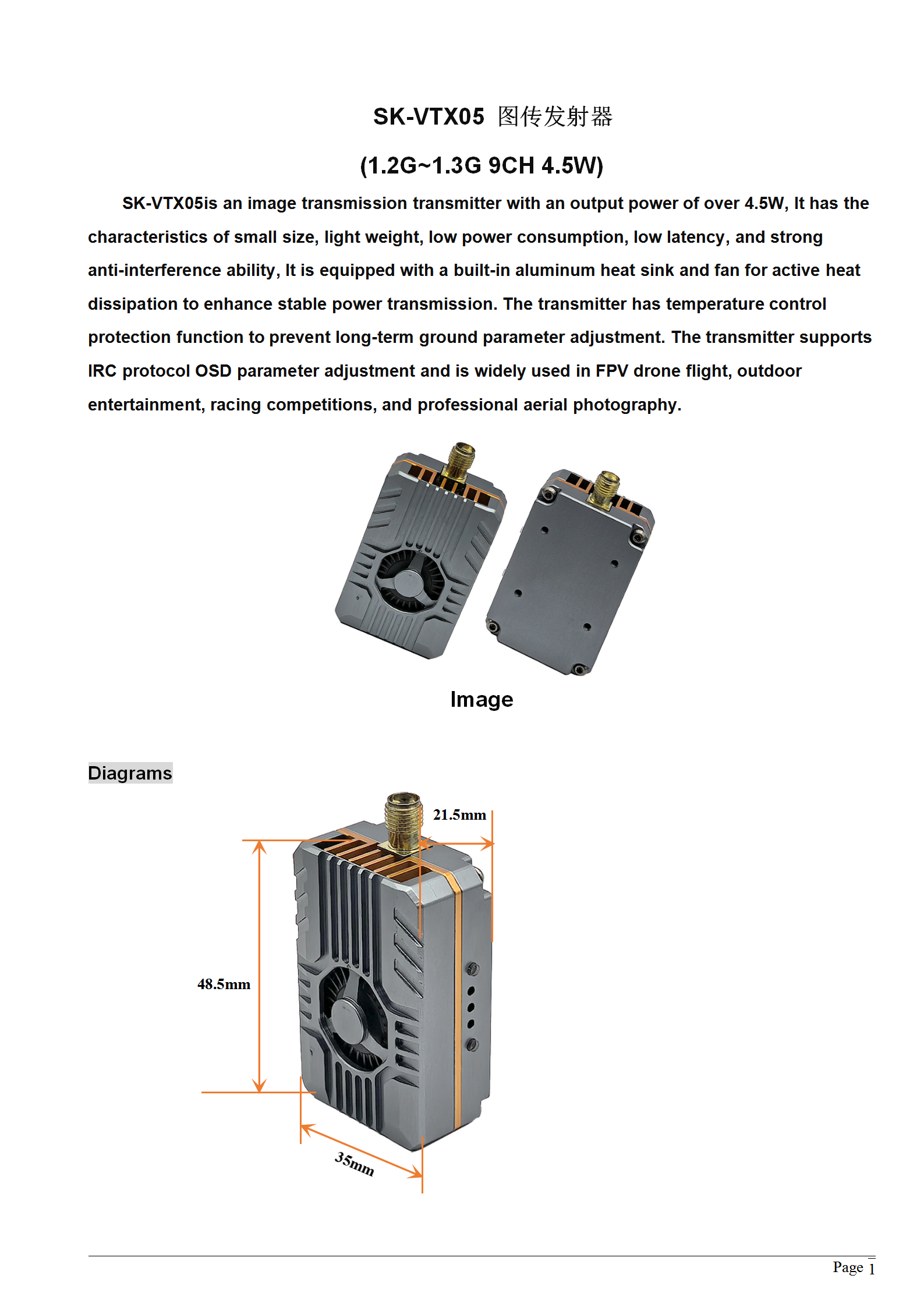 SK-VTX05 图传发射器

(1.2G~1.3G 9CH 4.5W)

SK-VTX05is an image transmission transmitter with an output power of over 4.5W, It has the characteristics of small size, light weight, low power consumption, low latency, and strong anti-interference ability, It is equipped with a built-in aluminum heat sink and fan for active heat dissipation to enhance stable power transmission. The transmitter has temperature control protection function to prevent long-term ground parameter adjustment. The transmitter supports IRC protocol OSD parameter adjustment and is widely used in FPV drone flight, outdoor entertainment, racing competitions, and professional aerial photography.

Image

Diagrams

21.5mm

48.5mm

35mm

Page 1